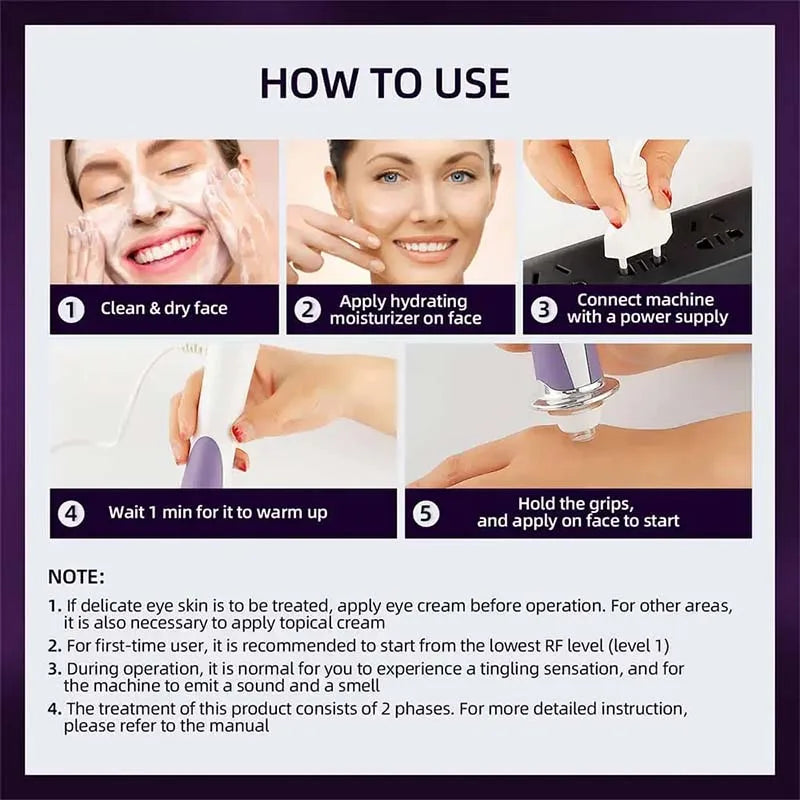 HOW TO USE

1 Clean & dry face

2 Apply hydrating moisturizer on face

3 Connect machine with a power supply

4 Wait 1 min for it to warm up

5 Hold the grips, and apply on face to start

NOTE:

1. If delicate eye skin is to be treated, apply eye cream before operation. For other areas, it is also necessary to apply topical cream

2. For first-time user, it is recommended to start from the lowest RF level (level 1)

3. During operation, it is normal for you to experience a tingling sensation, and for the machine to emit a sound and a smell

4. The treatment of this product consists of 2 phases. For more detailed instruction, please refer to the manual